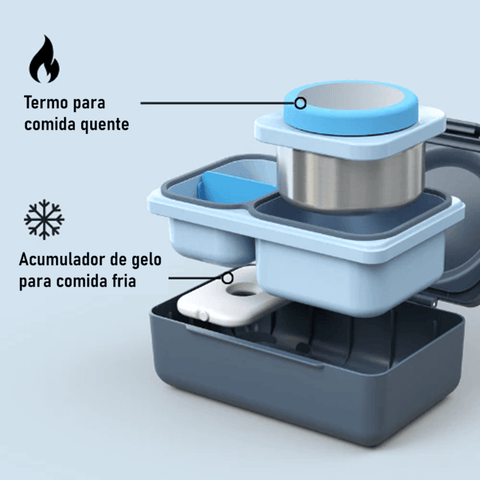 Termo para comida quente

Acumulador de gelo para comida fria